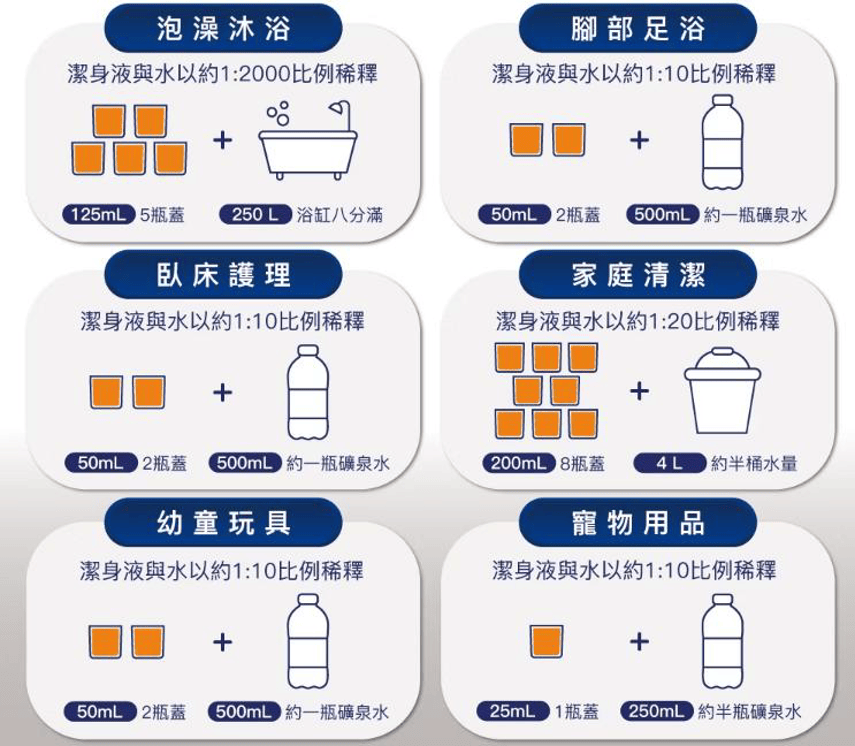 泡澡沐浴

潔身液與水以約1:2000比例稀釋

+

125mL 5瓶蓋

250 L 浴缸八分滿

腳部足浴

潔身液與水以約1:10比例稀釋

+

50mL 2瓶蓋

500mL 約一瓶礦泉水

臥床護理

潔身液與水以約1:10比例稀釋

+

50mL 2瓶蓋

500mL 約一瓶礦泉水

家庭清潔

潔身液與水以約1:20比例稀釋

+

200mL 8瓶蓋

4 L 約半桶水量

幼童玩具

潔身液與水以約1:10比例稀釋

+

50mL 2瓶蓋

500mL 約一瓶礦泉水

寵物用品

潔身液與水以約1:10比例稀釋

+

25mL 1瓶蓋

250mL 約半瓶礦泉水